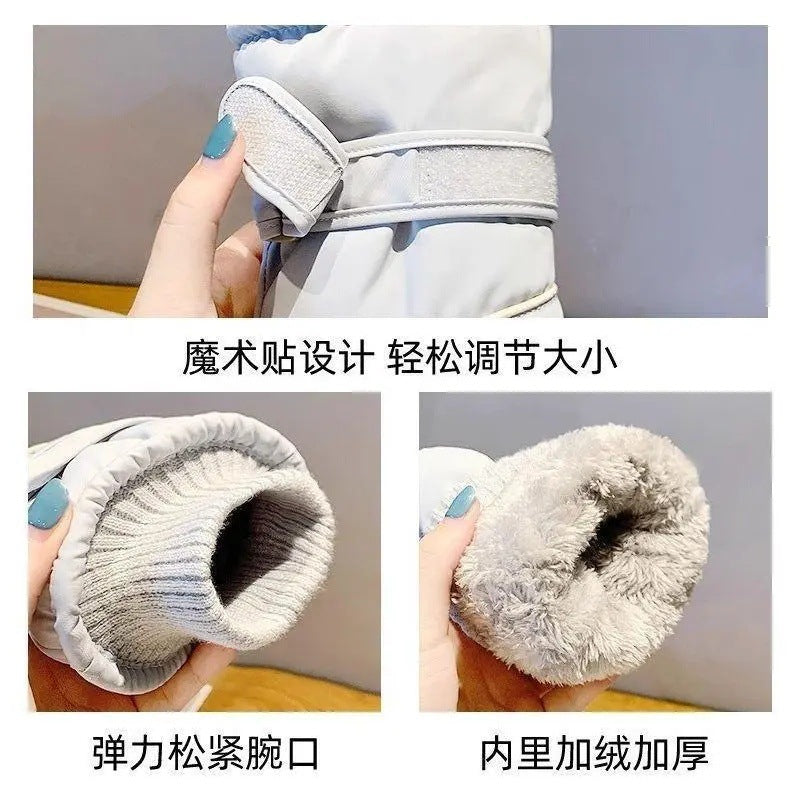 魔术贴设计 轻松调节大小

弹力松紧腕口

内里加绒加厚