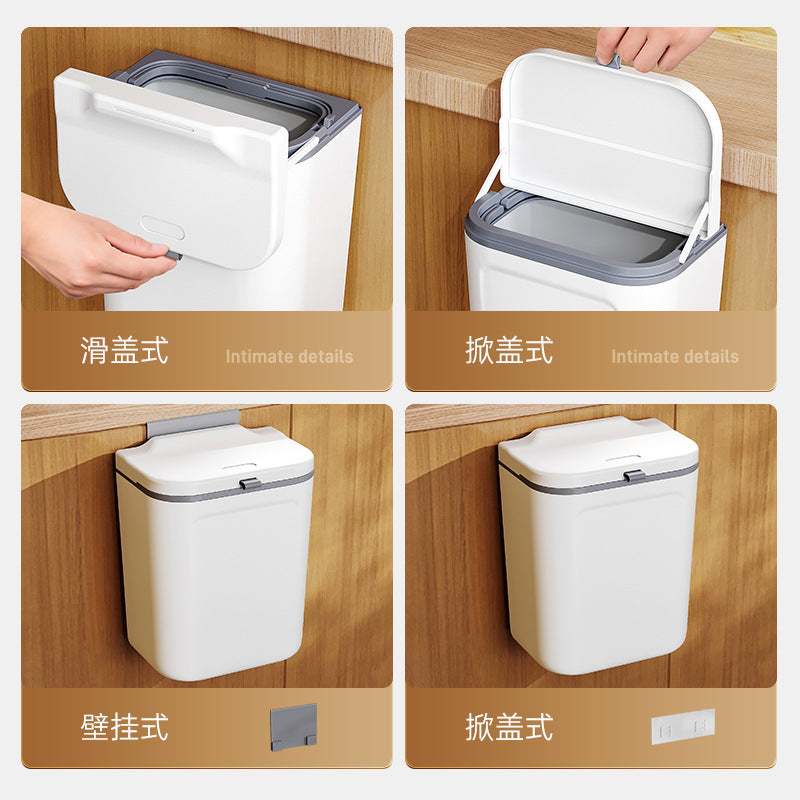 滑盖式 Intimate details

掀盖式 Intimate details

壁挂式

掀盖式