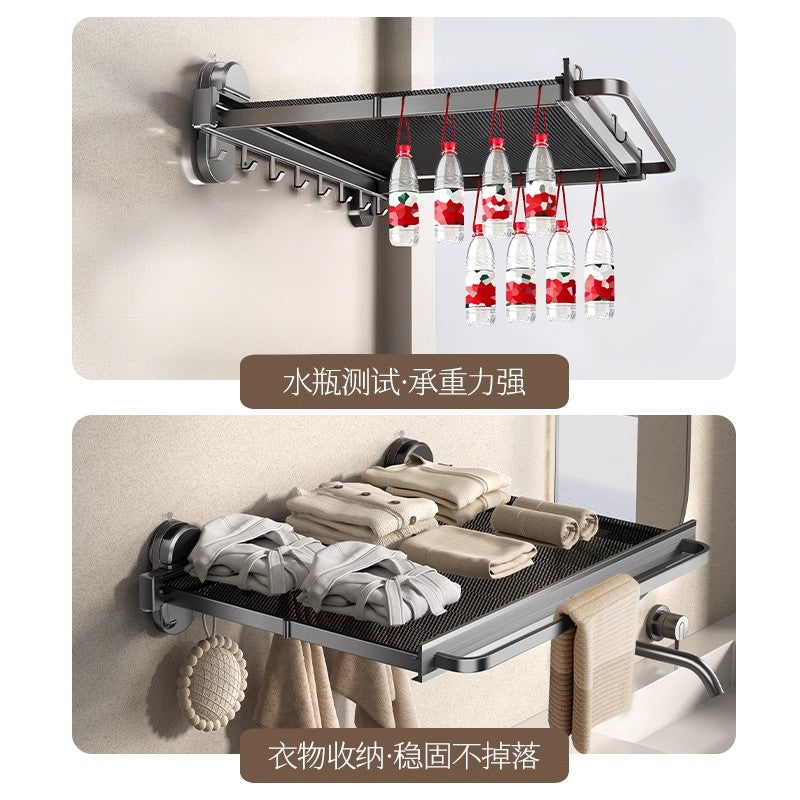 水瓶测试·承重力强

衣物收纳·稳固不掉落